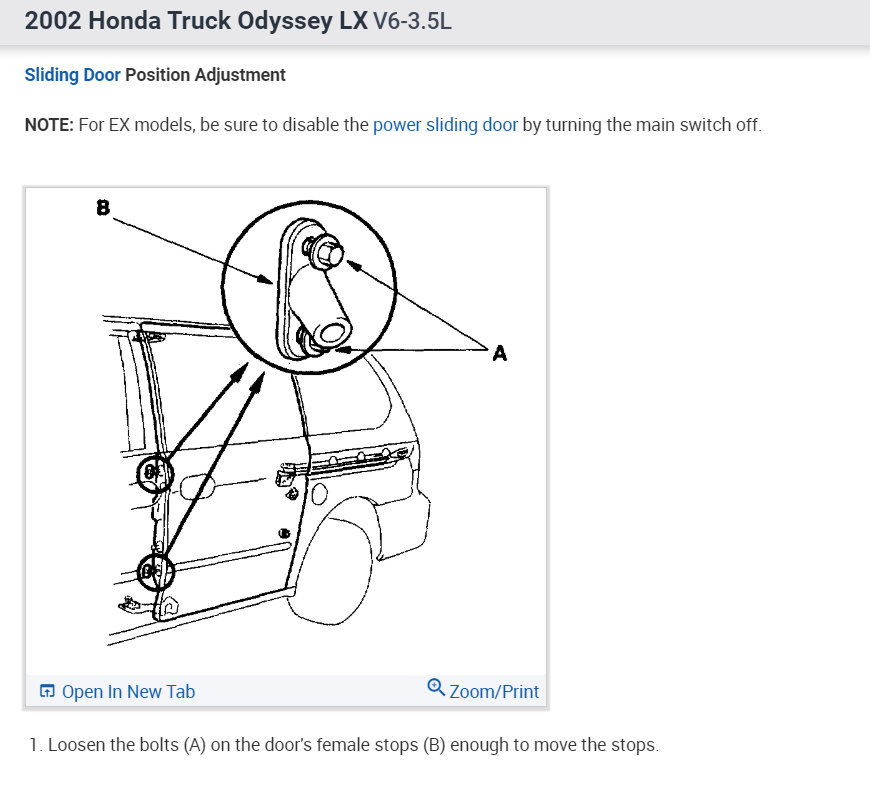 2002 Honda Truck Odyssey LX V6-3.5L

Sliding Door Position Adjustment

NOTE: For EX models, be sure to disable the power sliding door by turning the main switch off.

B

A

Open In New Tab

Zoom/Print

1. Loosen the bolts (A) on the door's female stops (B) enough to move the stops.