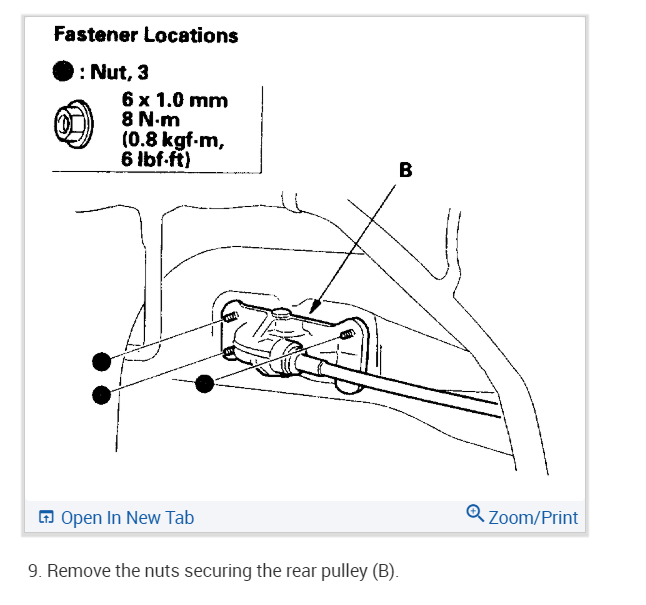 Fastener Locations

● : Nut, 3

6 x 1.0 mm
8 N·m
(0.8 kgf·m,
6 lbf·ft)

B

Open In New Tab

Zoom/Print

9. Remove the nuts securing the rear pulley (B).