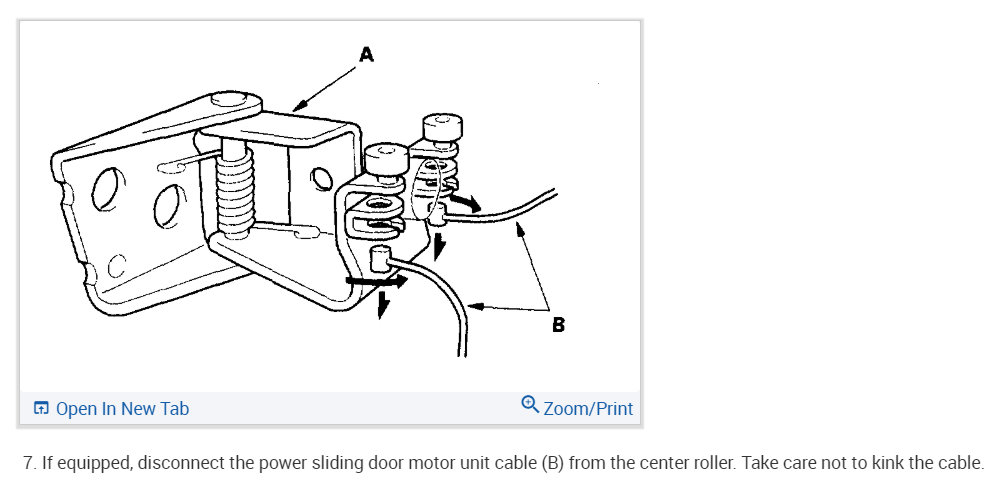 A

B

Open In New Tab

Zoom/Print

7. If equipped, disconnect the power sliding door motor unit cable (B) from the center roller. Take care not to kink the cable.