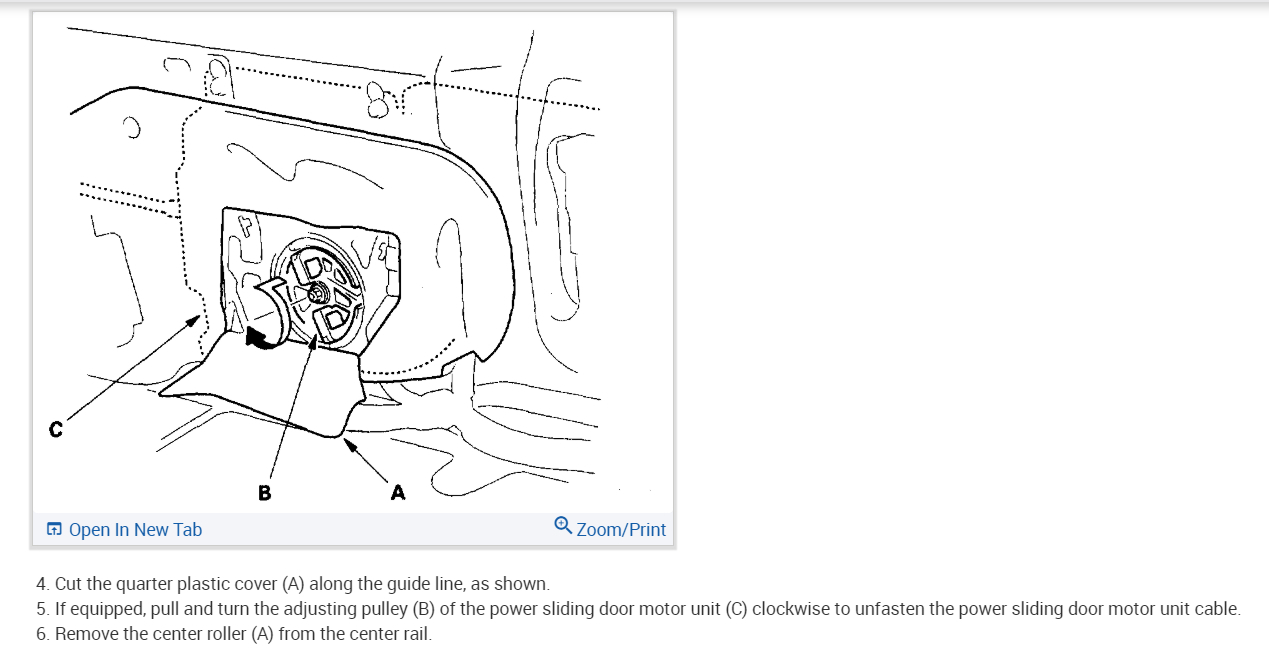 C

B

A

Open In New Tab

Zoom/Print

4. Cut the quarter plastic cover (A) along the guide line, as shown.
5. If equipped, pull and turn the adjusting pulley (B) of the power sliding door motor unit (C) clockwise to unfasten the power sliding door motor unit cable.
6. Remove the center roller (A) from the center rail.