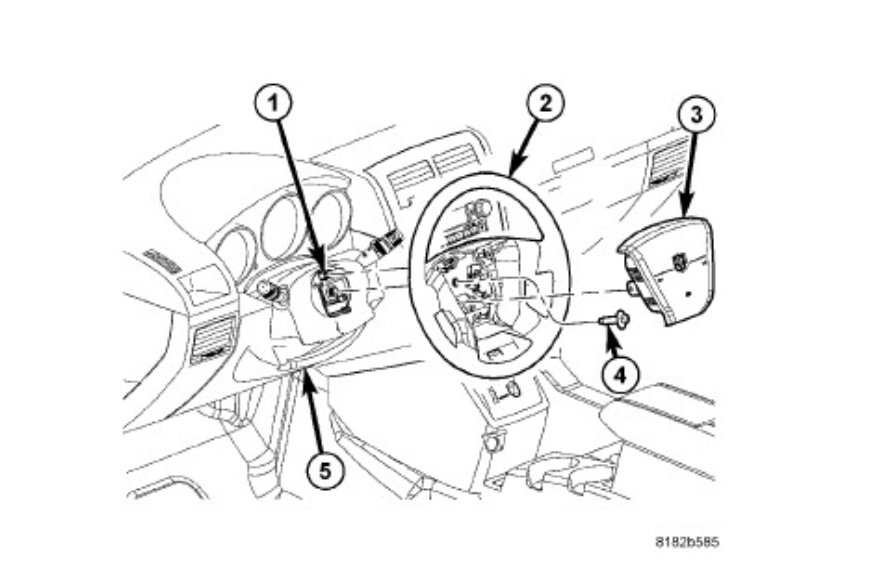 1
2
3
4
5
8182b585