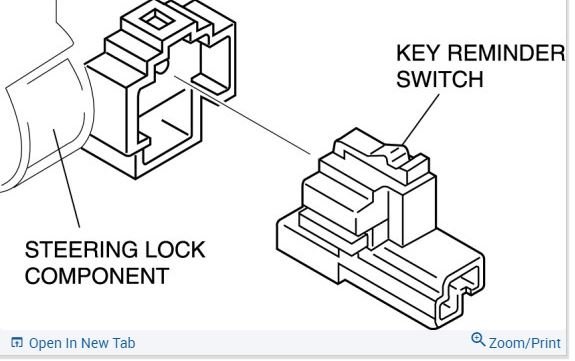 KEY REMINDER SWITCH

STEERING LOCK COMPONENT

Open In New Tab

Zoom/Print