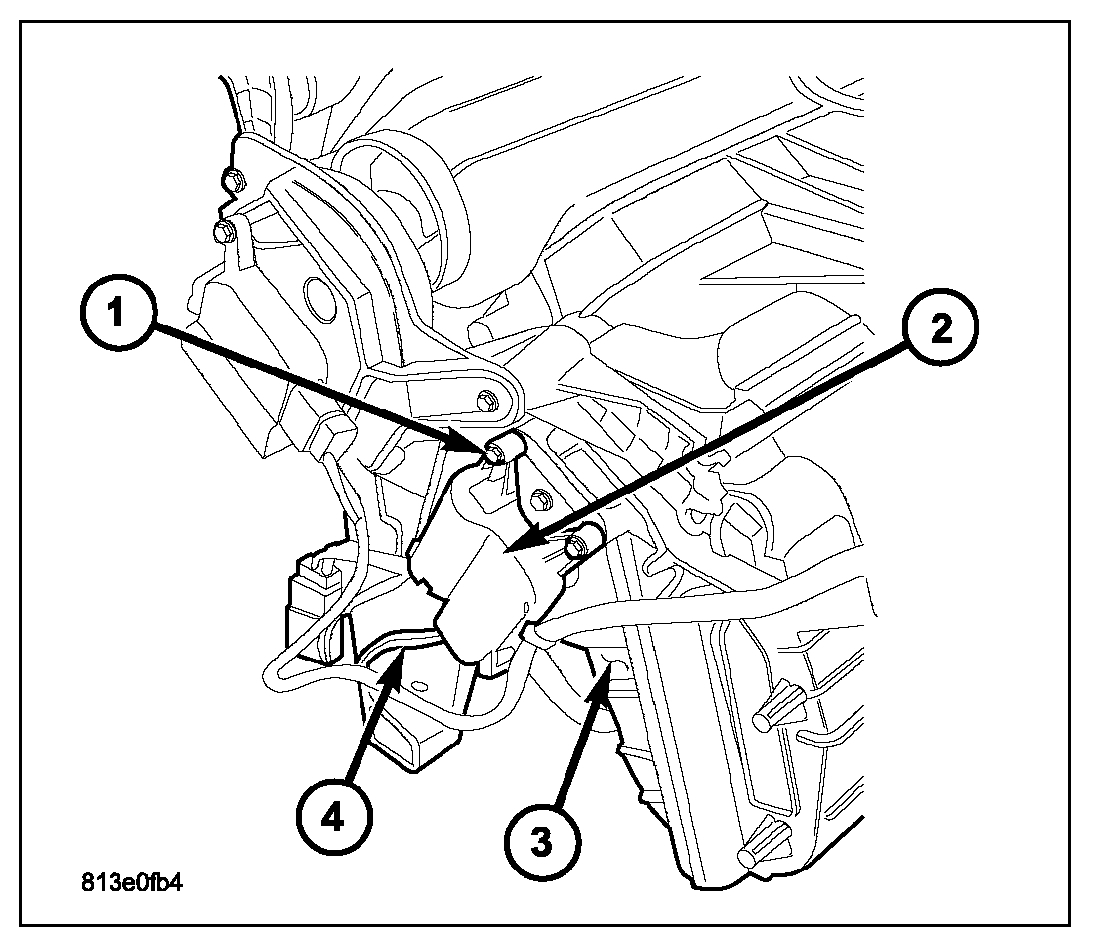 1
2
4
3
813e0fb4