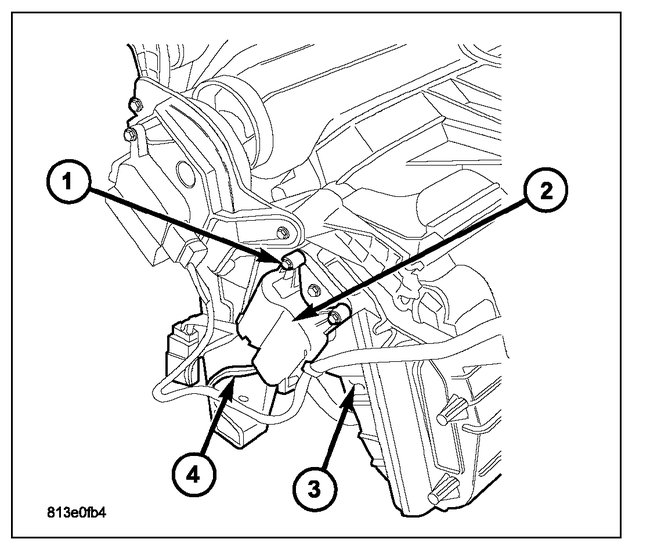 1
2
4
3
813e0fb4