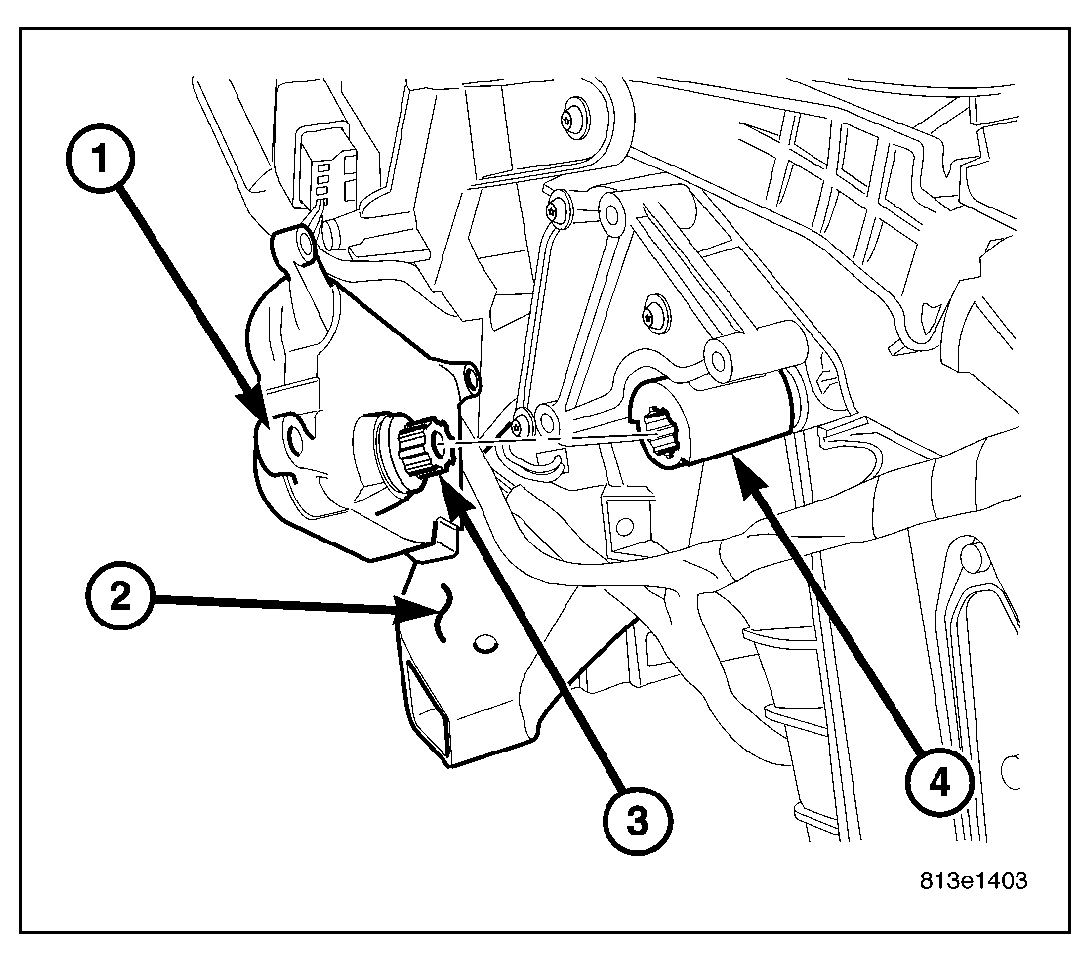 1
2
3
4
813e1403