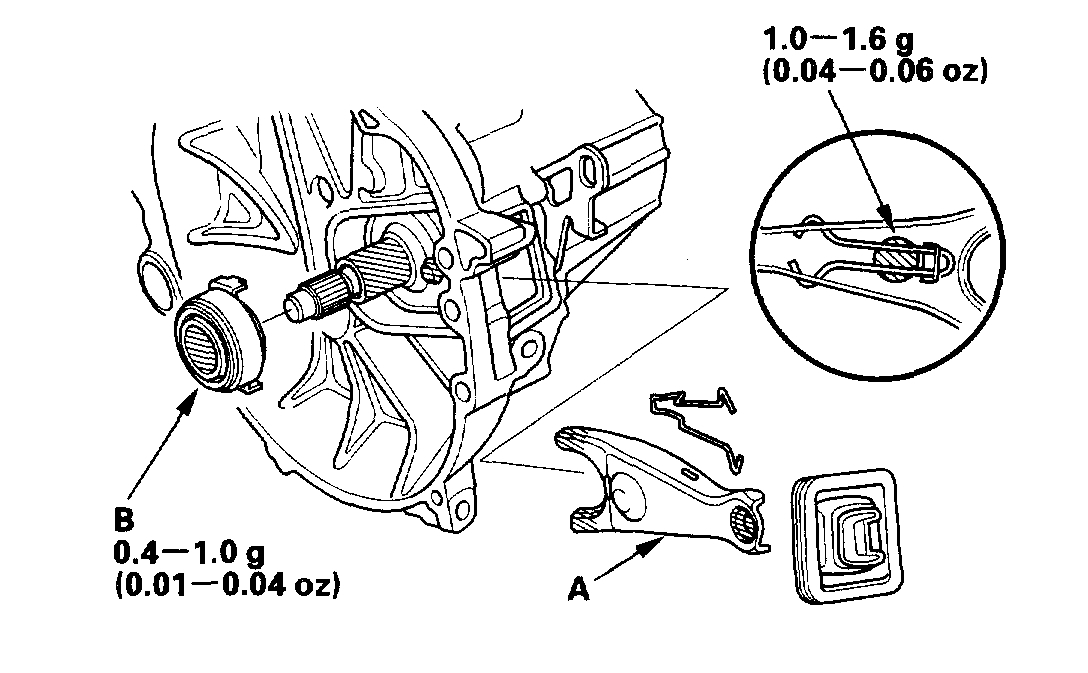 1.0—1.6 g
(0.04—0.06 oz)

B
0.4—1.0 g
(0.01—0.04 oz)

A