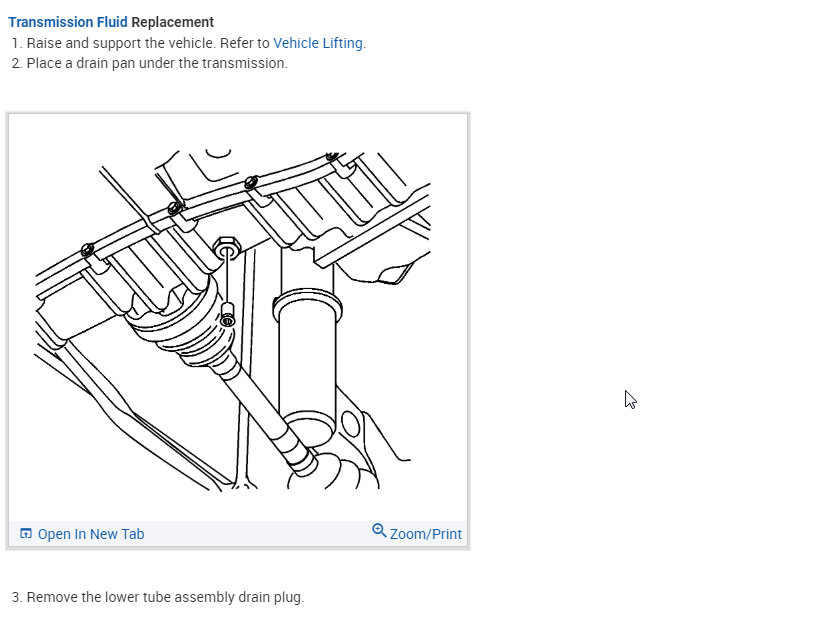 Transmission Fluid Replacement

1. Raise and support the vehicle. Refer to Vehicle Lifting.
2. Place a drain pan under the transmission.

Open In New Tab
Zoom/Print

3. Remove the lower tube assembly drain plug.