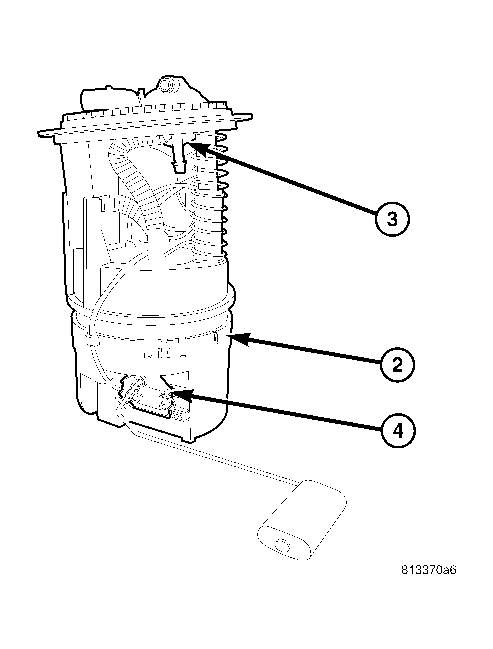 3

2

4

813370a6