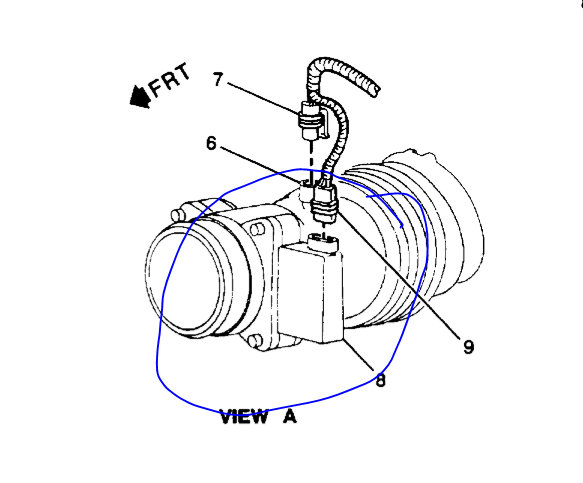 FRT
7
6
9
8
VIEW A