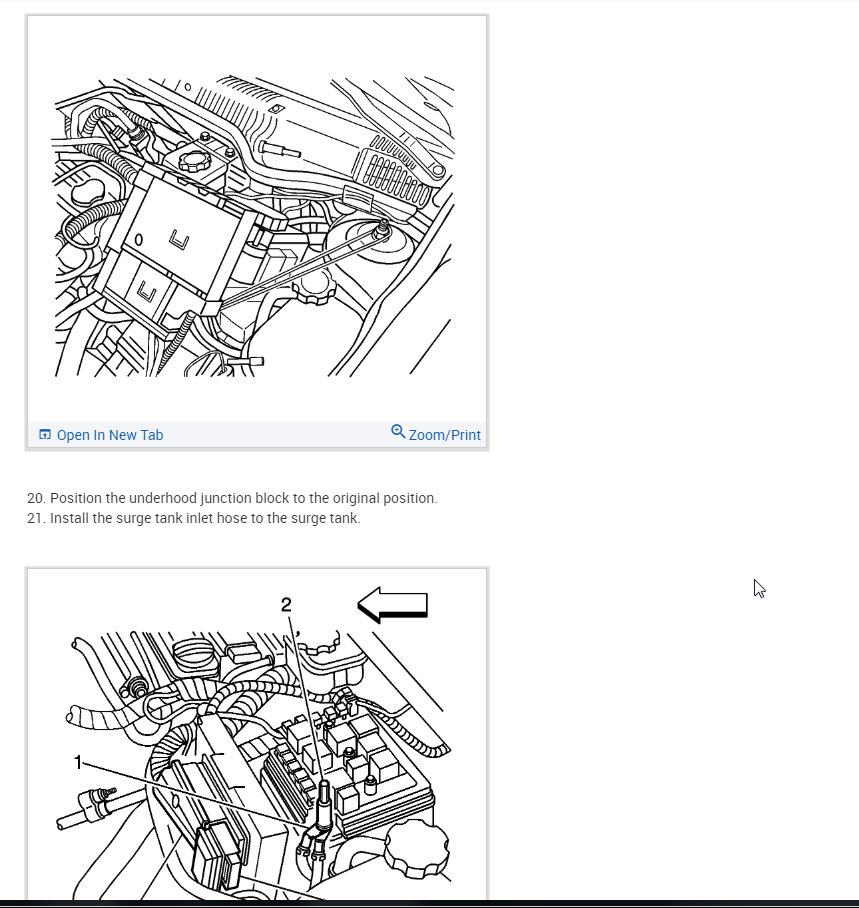 Open In New Tab
Zoom/Print

20. Position the underhood junction block to the original position.
21. Install the surge tank inlet hose to the surge tank.

2
1