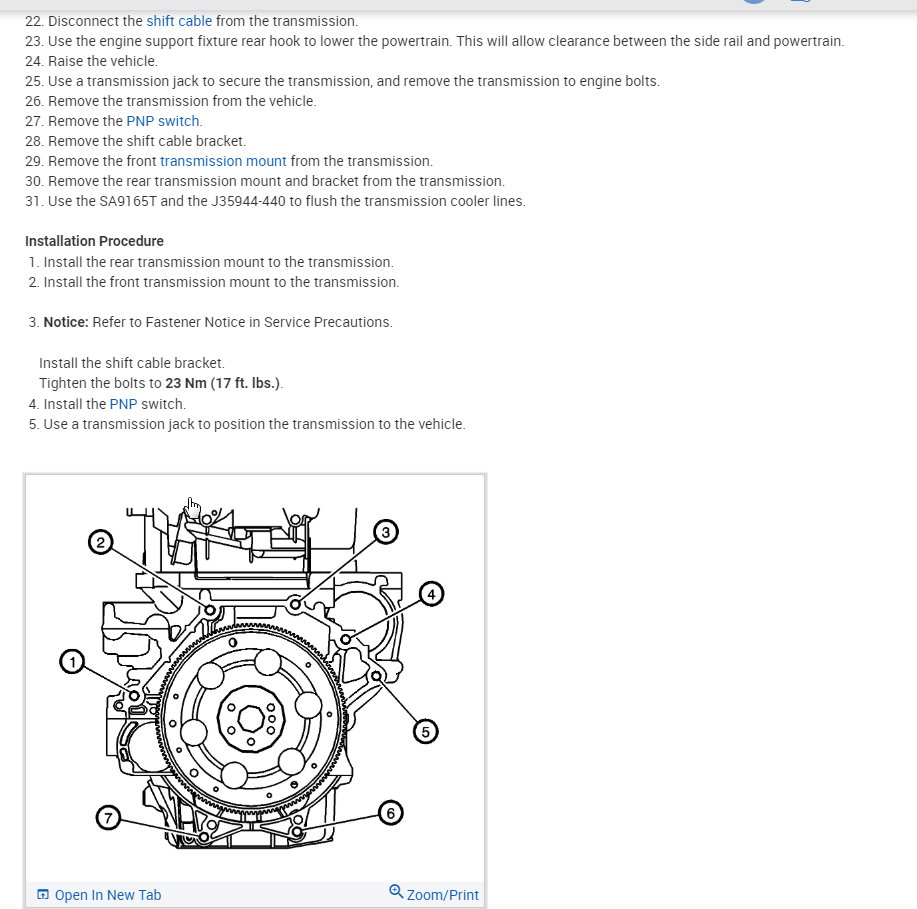 22. Disconnect the shift cable from the transmission.
23. Use the engine support fixture rear hook to lower the powertrain. This will allow clearance between the side rail and powertrain.
24. Raise the vehicle.
25. Use a transmission jack to secure the transmission, and remove the transmission to engine bolts.
26. Remove the transmission from the vehicle.
27. Remove the PNP switch.
28. Remove the shift cable bracket.
29. Remove the front transmission mount from the transmission.
30. Remove the rear transmission mount and bracket from the transmission.
31. Use the SA9165T and the J35944-440 to flush the transmission cooler lines.

Installation Procedure
1. Install the rear transmission mount to the transmission.
2. Install the front transmission mount to the transmission.

3. Notice: Refer to Fastener Notice in Service Precautions.

Install the shift cable bracket.
Tighten the bolts to 23 Nm (17 ft. lbs.).
4. Install the PNP switch.
5. Use a transmission jack to position the transmission to the vehicle.

2
3
4
1
5
7
6

Open In New Tab
Zoom/Print