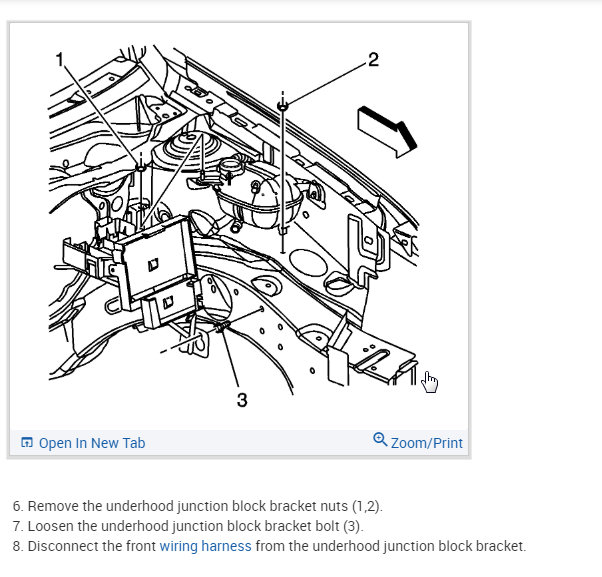 1

2

3

Open In New Tab

Zoom/Print

6. Remove the underhood junction block bracket nuts (1,2).
7. Loosen the underhood junction block bracket bolt (3).
8. Disconnect the front wiring harness from the underhood junction block bracket.