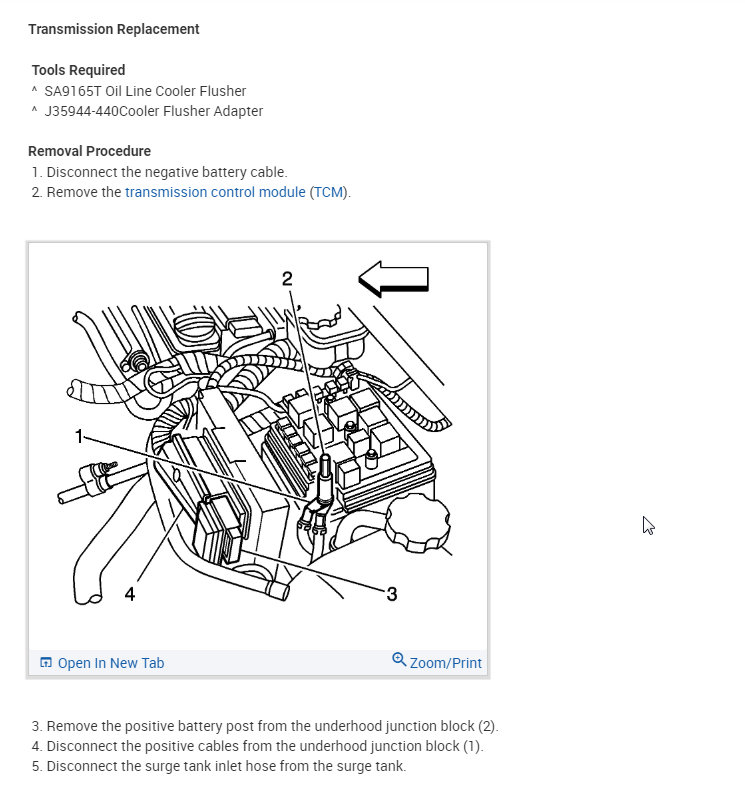 Transmission Replacement

Tools Required
^ SA9165T Oil Line Cooler Flusher
^ J35944-440Cooler Flusher Adapter

Removal Procedure
1. Disconnect the negative battery cable.
2. Remove the transmission control module (TCM).

2
1
4
3

Open In New Tab
Zoom/Print

3. Remove the positive battery post from the underhood junction block (2).
4. Disconnect the positive cables from the underhood junction block (1).
5. Disconnect the surge tank inlet hose from the surge tank.