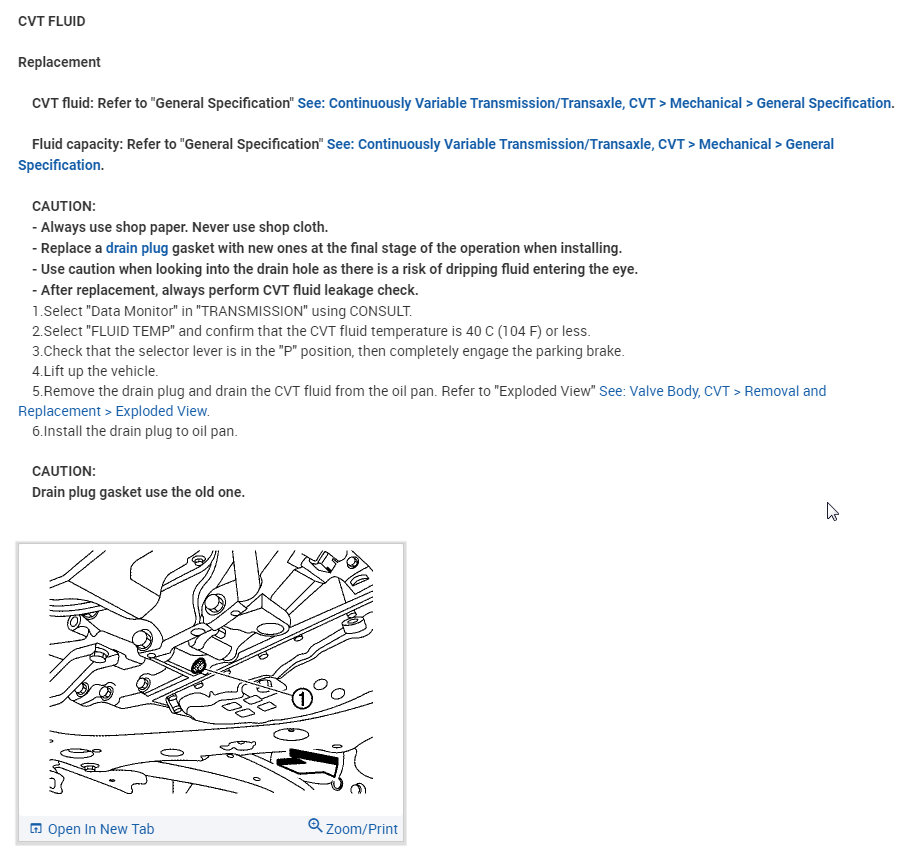 CVT FLUID

Replacement

CVT fluid: Refer to "General Specification" See: Continuously Variable Transmission/Transaxle, CVT > Mechanical > General Specification.

Fluid capacity: Refer to "General Specification" See: Continuously Variable Transmission/Transaxle, CVT > Mechanical > General Specification.

CAUTION:
- Always use shop paper. Never use shop cloth.
- Replace a drain plug gasket with new ones at the final stage of the operation when installing.
- Use caution when looking into the drain hole as there is a risk of dripping fluid entering the eye.
- After replacement, always perform CVT fluid leakage check.
1.Select "Data Monitor" in "TRANSMISSION" using CONSULT.
2.Select "FLUID TEMP" and confirm that the CVT fluid temperature is 40 C (104 F) or less.
3.Check that the selector lever is in the "P" position, then completely engage the parking brake.
4.Lift up the vehicle.
5.Remove the drain plug and drain the CVT fluid from the oil pan. Refer to "Exploded View" See: Valve Body, CVT > Removal and Replacement > Exploded View.
6.Install the drain plug to oil pan.

CAUTION:
Drain plug gasket use the old one.

①

Open In New Tab
Zoom/Print