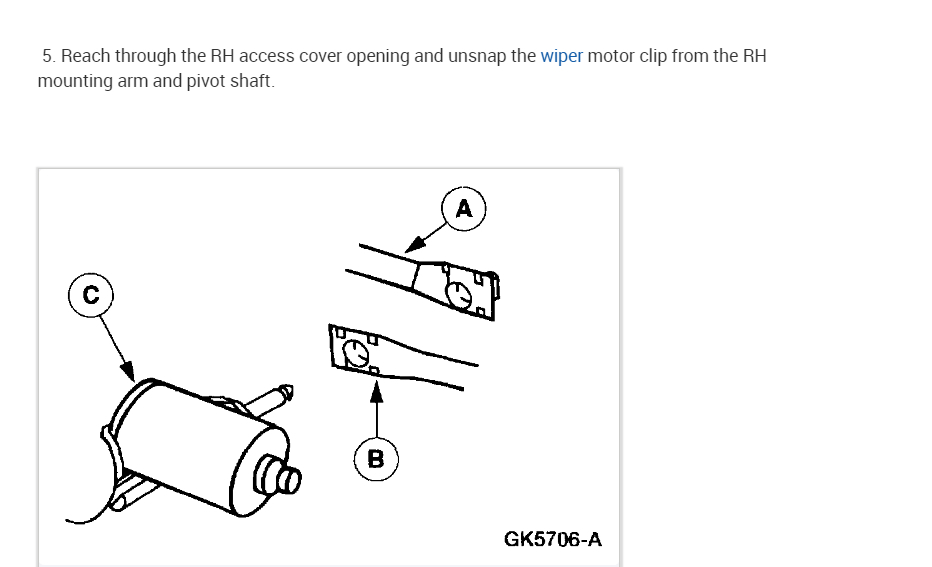 5. Reach through the RH access cover opening and unsnap the wiper motor clip from the RH mounting arm and pivot shaft.

A

C

B

GK5706-A