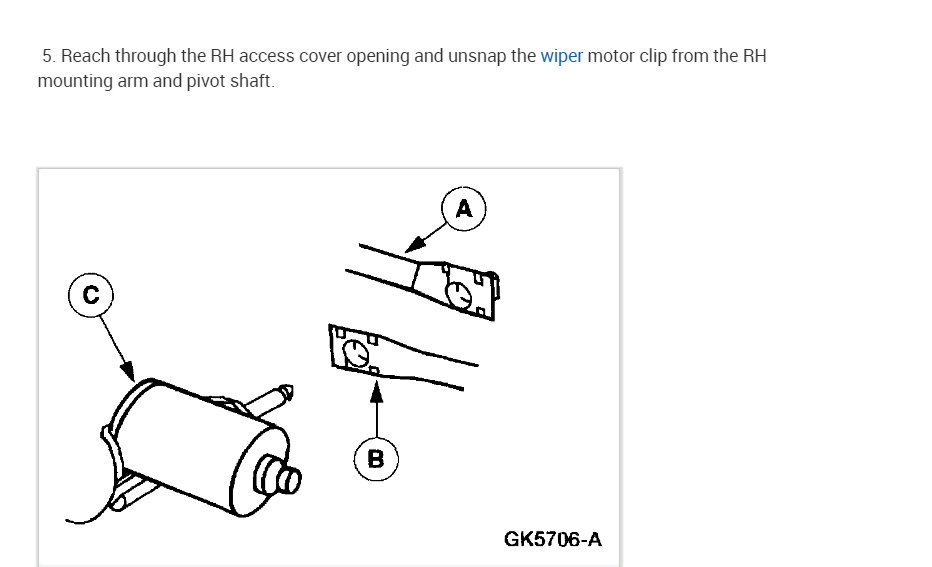 5. Reach through the RH access cover opening and unsnap the wiper motor clip from the RH mounting arm and pivot shaft.

A

C

B

GK5706-A