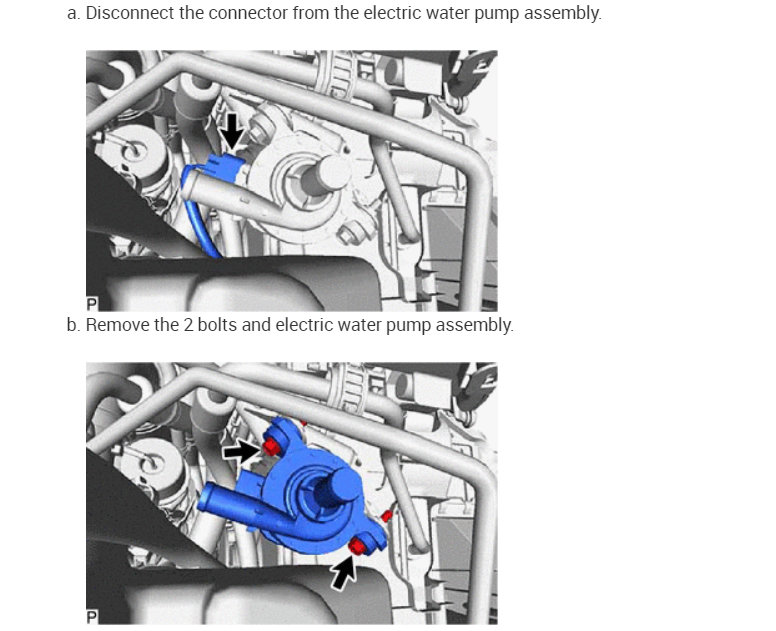 a. Disconnect the connector from the electric water pump assembly.

P

b. Remove the 2 bolts and electric water pump assembly.

P