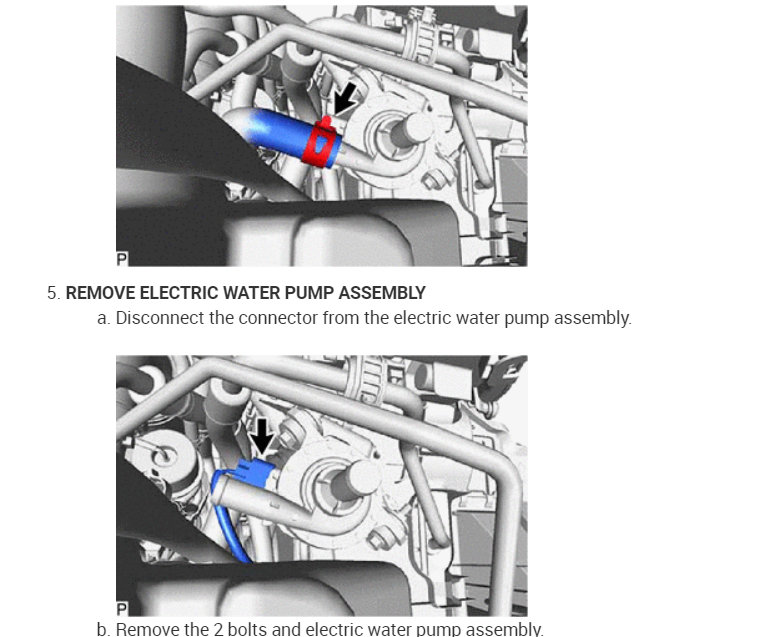 P

5. REMOVE ELECTRIC WATER PUMP ASSEMBLY

a. Disconnect the connector from the electric water pump assembly.

P

b. Remove the 2 bolts and electric water pump assembly.