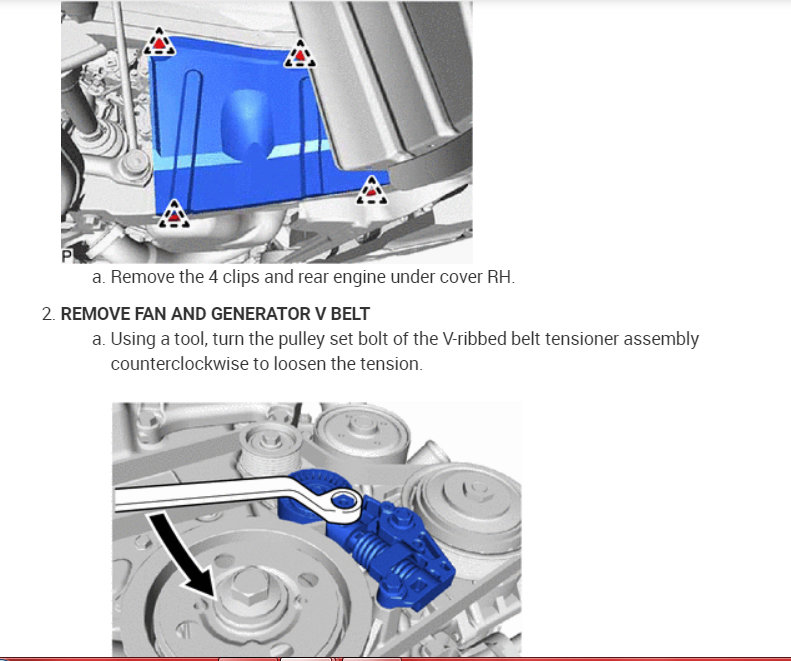 P

a. Remove the 4 clips and rear engine under cover RH.

2. REMOVE FAN AND GENERATOR V BELT

a. Using a tool, turn the pulley set bolt of the V-ribbed belt tensioner assembly counterclockwise to loosen the tension.