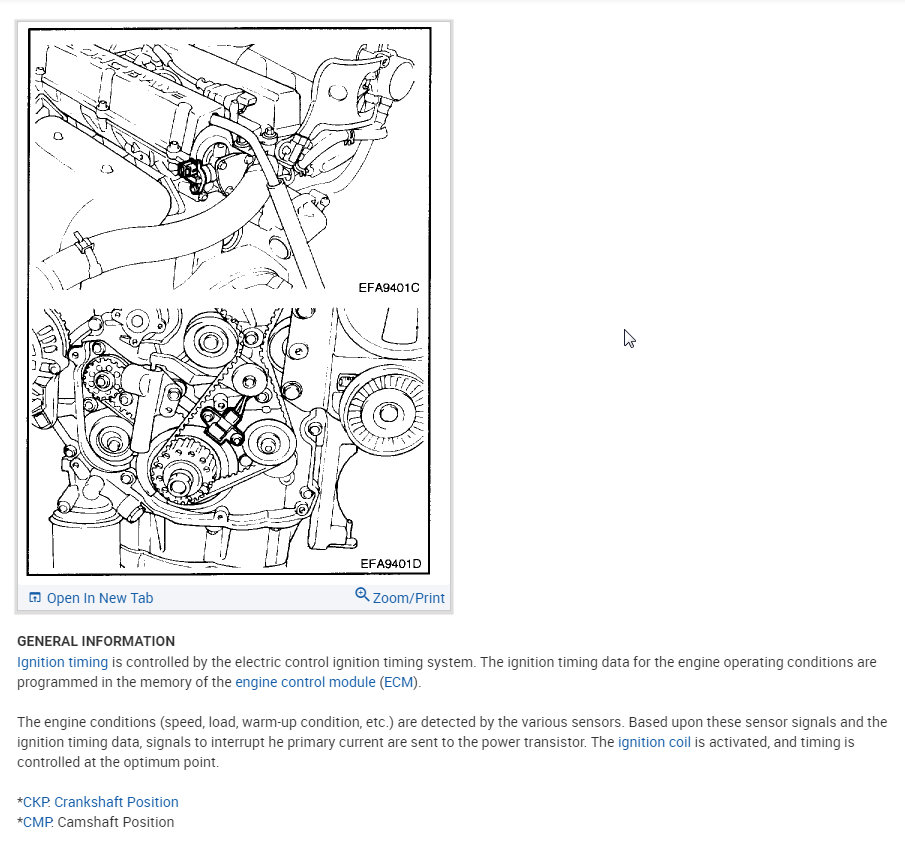 EFA9401C

EFA9401D

Open In New Tab

Zoom/Print

GENERAL INFORMATION
Ignition timing is controlled by the electric control ignition timing system. The ignition timing data for the engine operating conditions are programmed in the memory of the engine control module (ECM).

The engine conditions (speed, load, warm-up condition, etc.) are detected by the various sensors. Based upon these sensor signals and the ignition timing data, signals to interrupt he primary current are sent to the power transistor. The ignition coil is activated, and timing is controlled at the optimum point.

*CKP. Crankshaft Position
*CMP. Camshaft Position