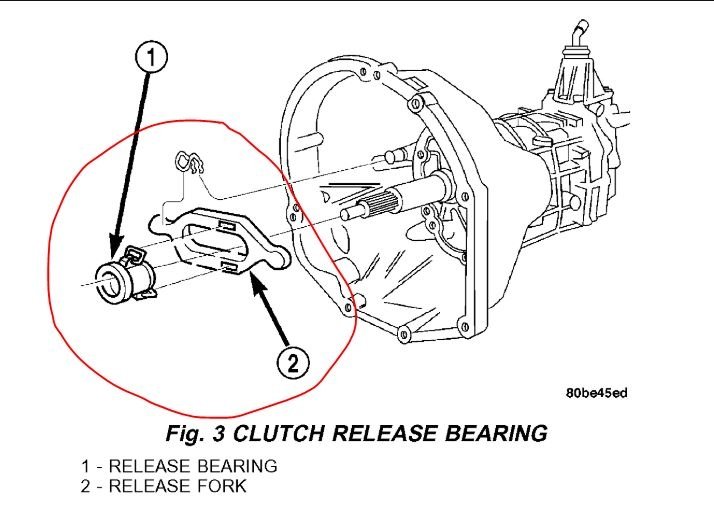 1

2

80be45ed

Fig. 3 CLUTCH RELEASE BEARING

1 - RELEASE BEARING
2 - RELEASE FORK