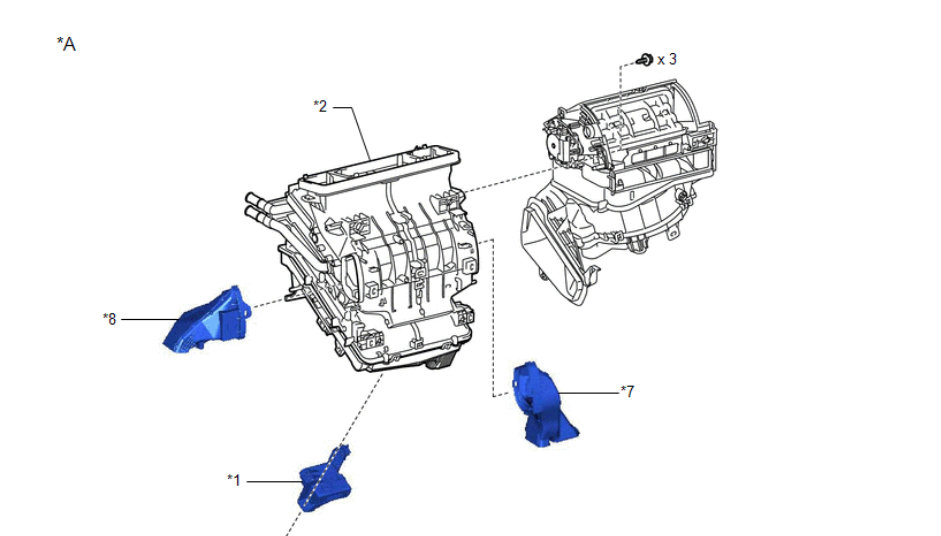 *A

x 3

*2

*8

*7

*1