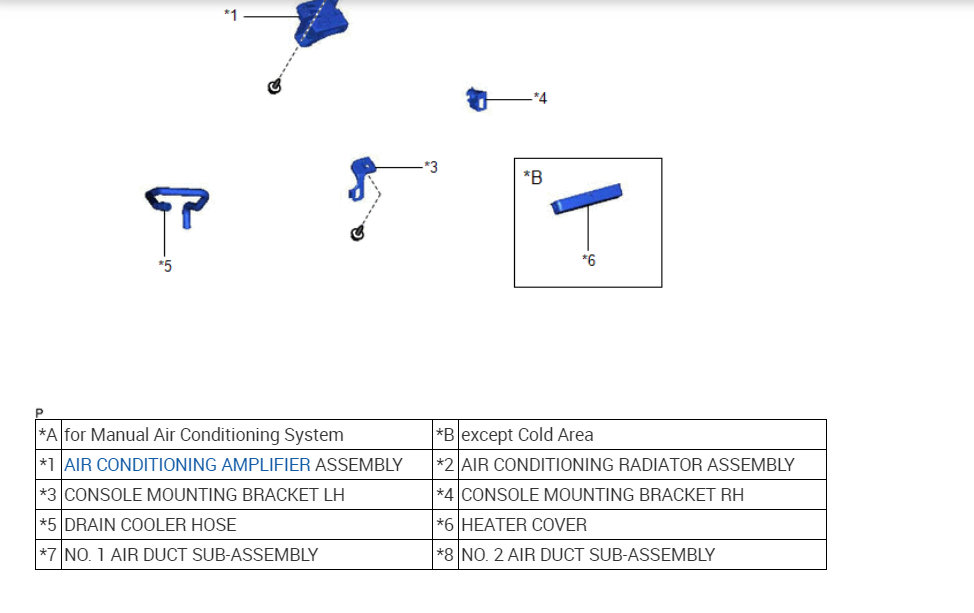 *1

*4

*3

*B

*5

*6

P

| *A | for Manual Air Conditioning System | *B | except Cold Area |
|---|---|---|---|
| *1 | AIR CONDITIONING AMPLIFIER ASSEMBLY | *2 | AIR CONDITIONING RADIATOR ASSEMBLY |
| *3 | CONSOLE MOUNTING BRACKET LH | *4 | CONSOLE MOUNTING BRACKET RH |
| *5 | DRAIN COOLER HOSE | *6 | HEATER COVER |
| *7 | NO. 1 AIR DUCT SUB-ASSEMBLY | *8 | NO. 2 AIR DUCT SUB-ASSEMBLY |