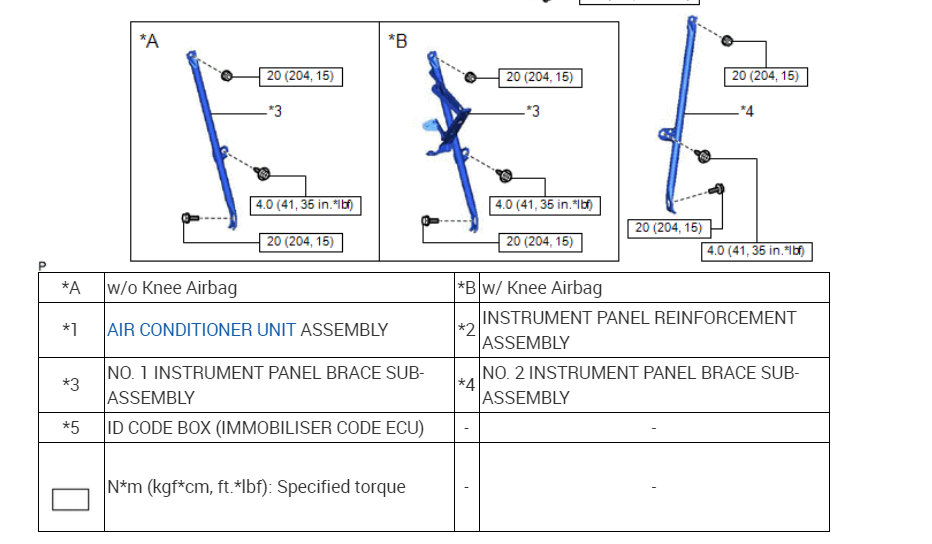 *A

20 (204, 15)

*3

4.0 (41, 35 in.*lbf)

20 (204, 15)

*B

20 (204, 15)

*3

4.0 (41, 35 in.*lbf)

20 (204, 15)

20 (204, 15)

*4

20 (204, 15)

4.0 (41, 35 in.*lbf)

P

| *A | w/o Knee Airbag | *B | w/ Knee Airbag |
|---|---|---|---|
| *1 | AIR CONDITIONER UNIT ASSEMBLY | *2 | INSTRUMENT PANEL REINFORCEMENT ASSEMBLY |
| *3 | NO. 1 INSTRUMENT PANEL BRACE SUB-ASSEMBLY | *4 | NO. 2 INSTRUMENT PANEL BRACE SUB-ASSEMBLY |
| *5 | ID CODE BOX (IMMOBILISER CODE ECU) | - | - |
| | N*m (kgf*cm, ft.*lbf): Specified torque | - | - |