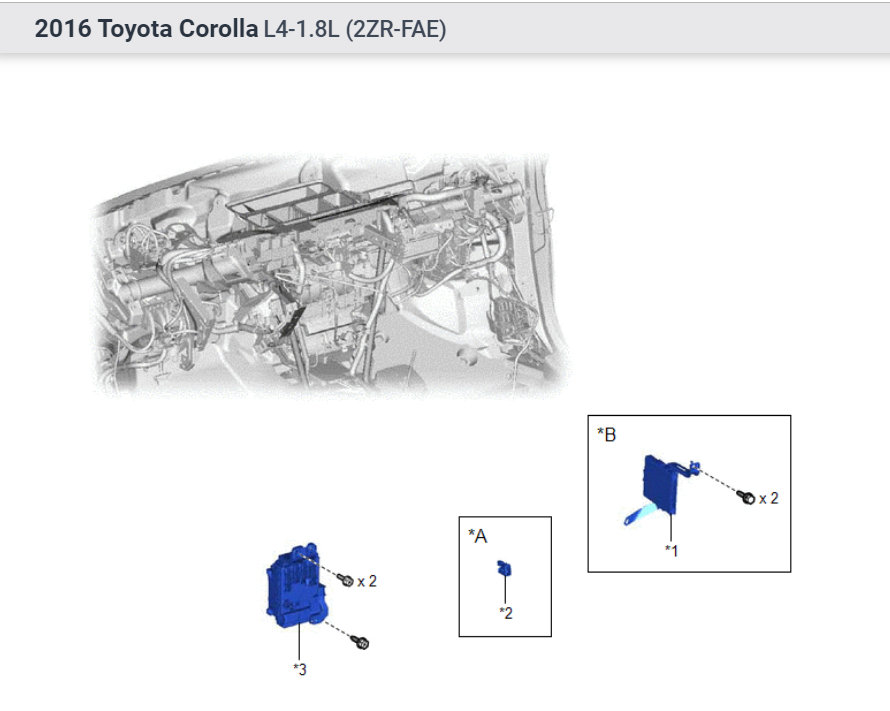 2016 Toyota Corolla L4-1.8L (2ZR-FAE)

*B

x 2

*1

*A

*2

x 2

*3