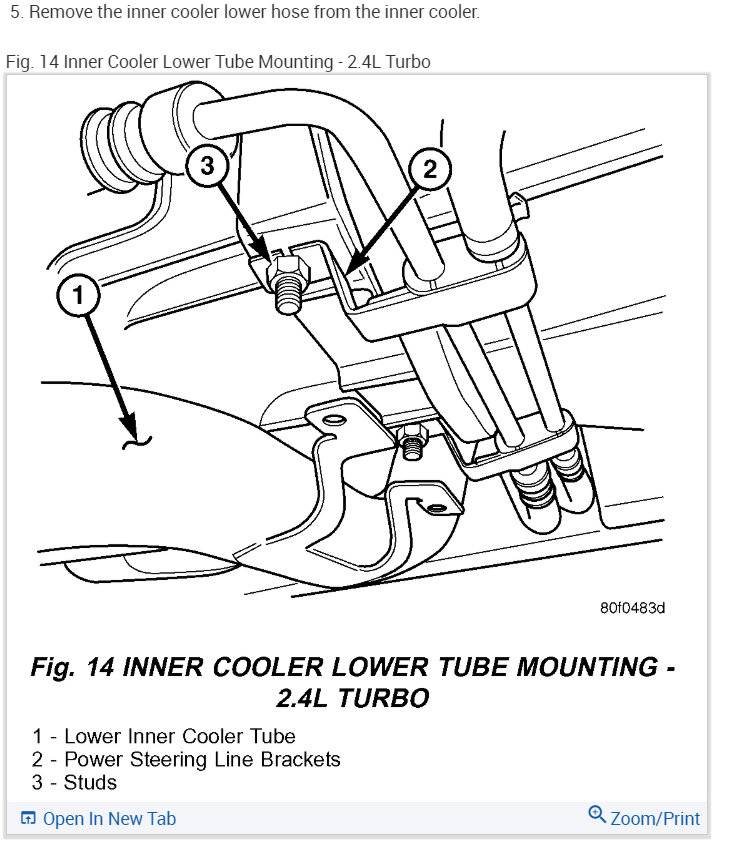 5. Remove the inner cooler lower hose from the inner cooler.

Fig. 14 Inner Cooler Lower Tube Mounting - 2.4L Turbo

3

2

1

80f0483d

Fig. 14 INNER COOLER LOWER TUBE MOUNTING - 2.4L TURBO

1 - Lower Inner Cooler Tube
2 - Power Steering Line Brackets
3 - Studs

Open In New Tab

Zoom/Print