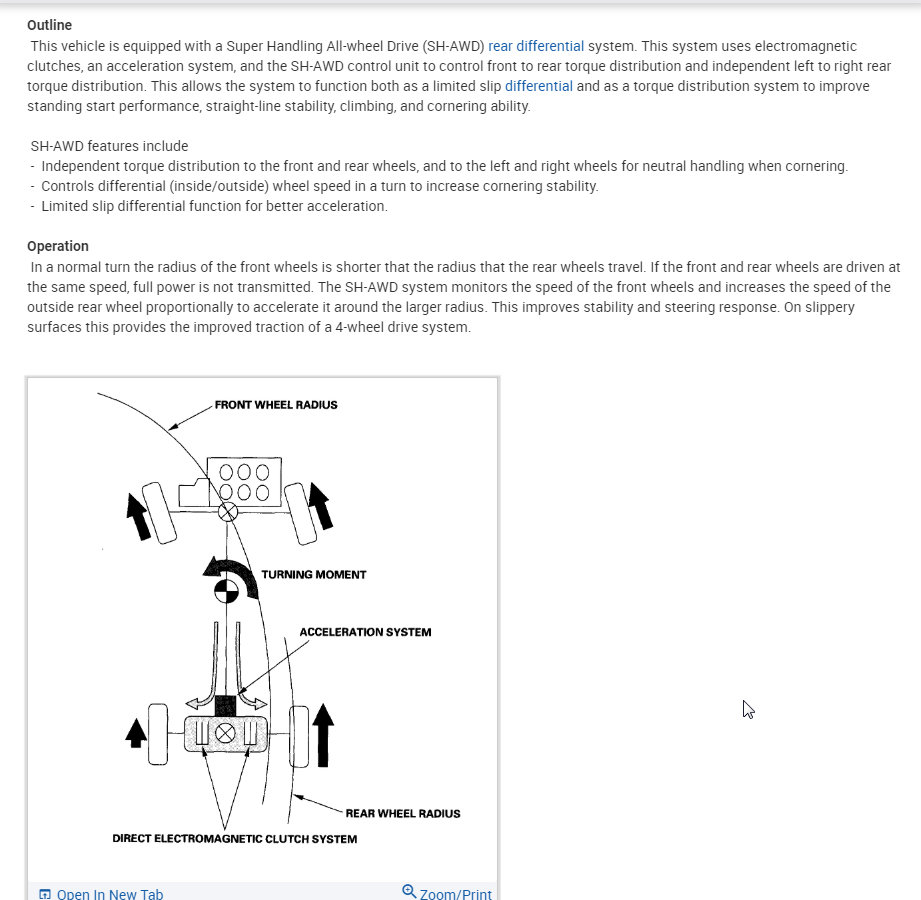 Outline

This vehicle is equipped with a Super Handling All-wheel Drive (SH-AWD) rear differential system. This system uses electromagnetic clutches, an acceleration system, and the SH-AWD control unit to control front to rear torque distribution and independent left to right rear torque distribution. This allows the system to function both as a limited slip differential and as a torque distribution system to improve standing start performance, straight-line stability, climbing, and cornering ability.

SH-AWD features include
- Independent torque distribution to the front and rear wheels, and to the left and right wheels for neutral handling when cornering.
- Controls differential (inside/outside) wheel speed in a turn to increase cornering stability.
- Limited slip differential function for better acceleration.

Operation

In a normal turn the radius of the front wheels is shorter that the radius that the rear wheels travel. If the front and rear wheels are driven at the same speed, full power is not transmitted. The SH-AWD system monitors the speed of the front wheels and increases the speed of the outside rear wheel proportionally to accelerate it around the larger radius. This improves stability and steering response. On slippery surfaces this provides the improved traction of a 4-wheel drive system.

FRONT WHEEL RADIUS
TURNING MOMENT
ACCELERATION SYSTEM
REAR WHEEL RADIUS
DIRECT ELECTROMAGNETIC CLUTCH SYSTEM

Open In New Tab
Zoom/Print