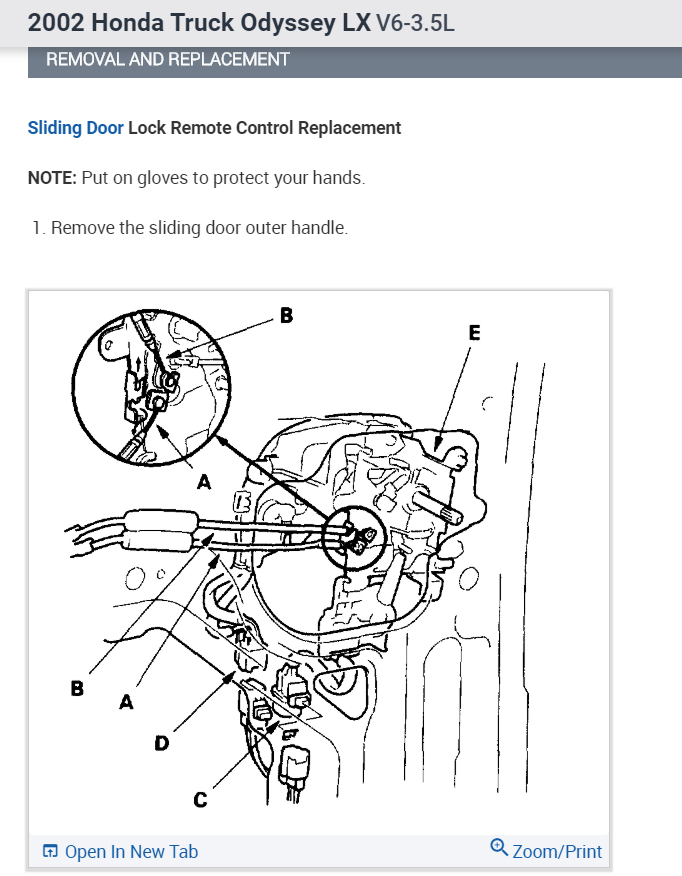 2002 Honda Truck Odyssey LX V6-3.5L

REMOVAL AND REPLACEMENT

Sliding Door Lock Remote Control Replacement

NOTE: Put on gloves to protect your hands.

1. Remove the sliding door outer handle.

B

E

A

B

A

D

C

Open In New Tab

Zoom/Print