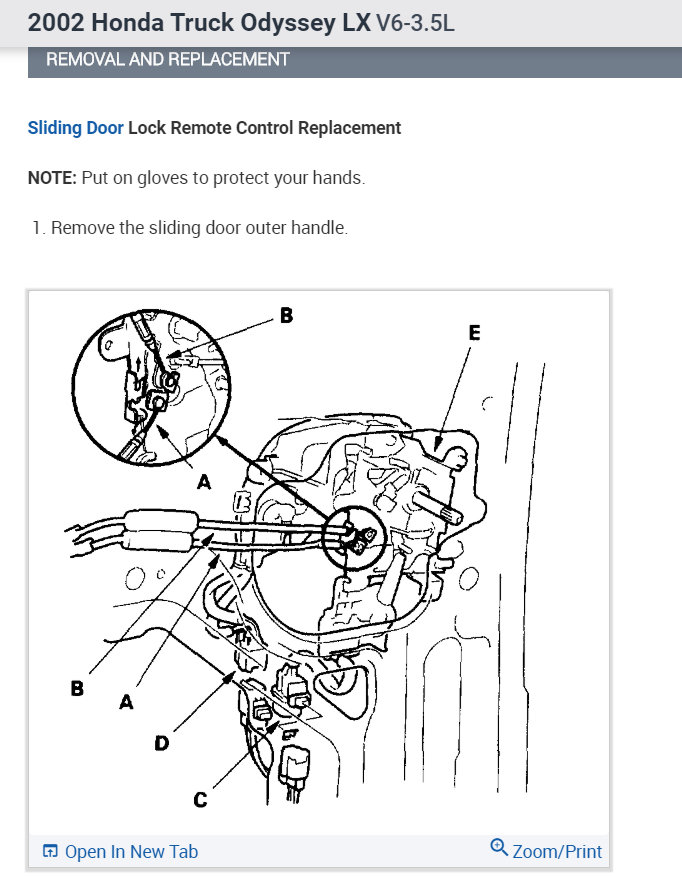 2002 Honda Truck Odyssey LX V6-3.5L

REMOVAL AND REPLACEMENT

Sliding Door Lock Remote Control Replacement

NOTE: Put on gloves to protect your hands.

1. Remove the sliding door outer handle.

B

E

A

B

A

D

C

Open In New Tab

Zoom/Print