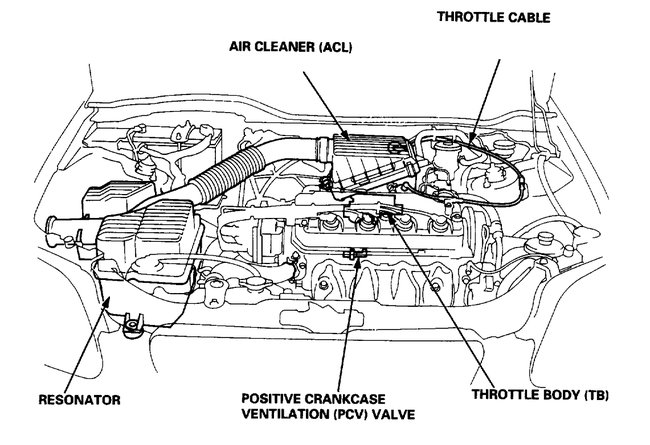 THROTTLE CABLE

AIR CLEANER (ACL)

RESONATOR

POSITIVE CRANKCASE VENTILATION (PCV) VALVE

THROTTLE BODY (TB)