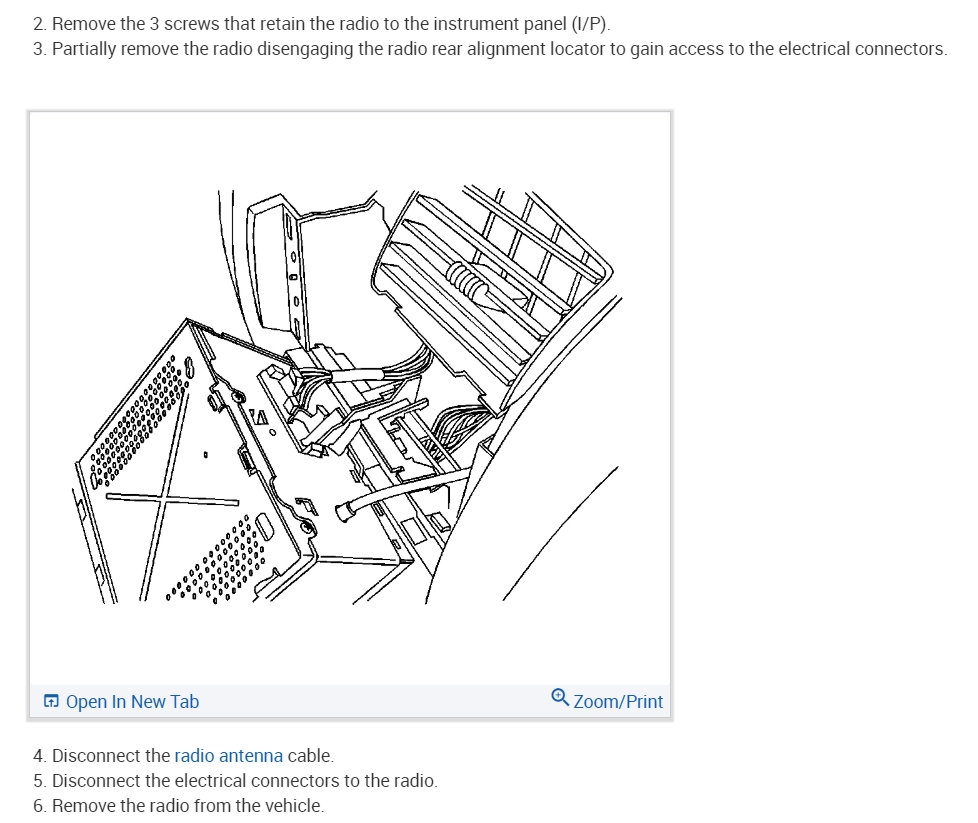 2. Remove the 3 screws that retain the radio to the instrument panel (I/P).
3. Partially remove the radio disengaging the radio rear alignment locator to gain access to the electrical connectors.

Open In New Tab

Zoom/Print

4. Disconnect the radio antenna cable.
5. Disconnect the electrical connectors to the radio.
6. Remove the radio from the vehicle.