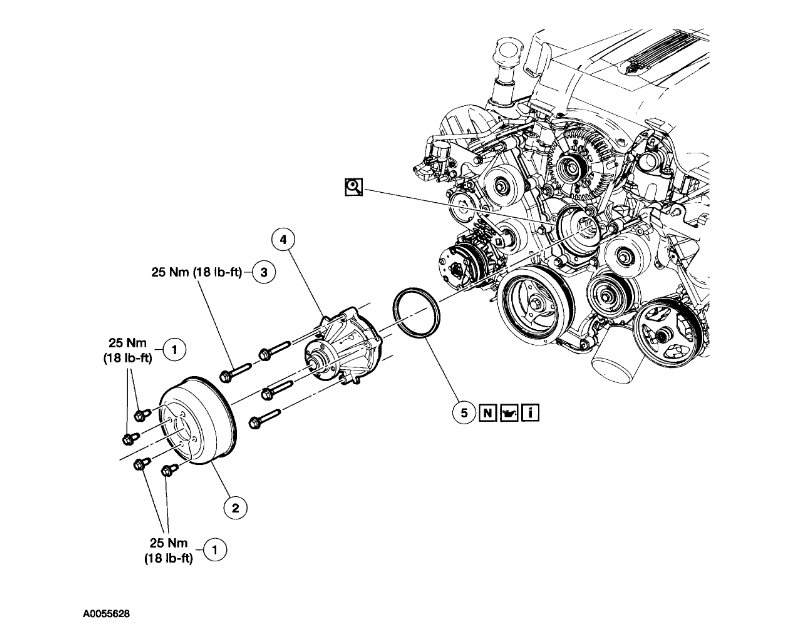 4

25 Nm (18 lb-ft) 3

25 Nm (18 lb-ft) 1

5 N i

2

25 Nm (18 lb-ft) 1

A0055628