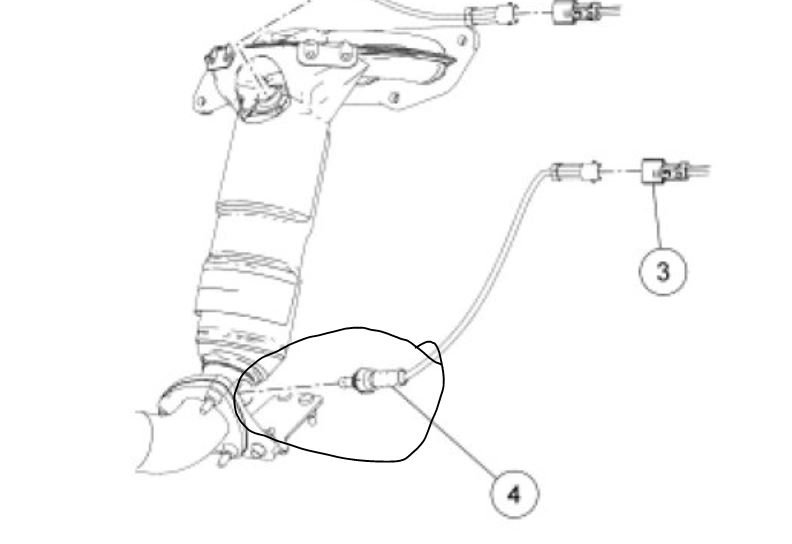 3

4