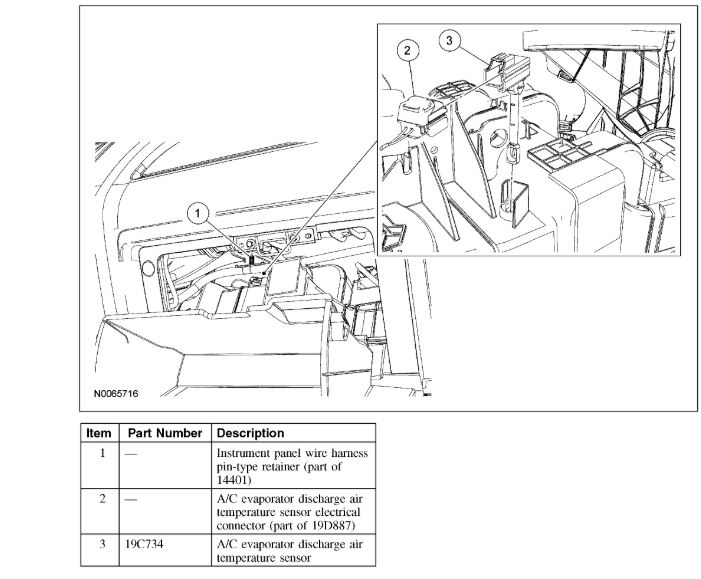 2

3

1

N0065716

| Item | Part Number | Description |
|---|---|---|
| 1 | — | Instrument panel wire harness pin-type retainer (part of 14401) |
| 2 | — | A/C evaporator discharge air temperature sensor electrical connector (part of 19D887) |
| 3 | 19C734 | A/C evaporator discharge air temperature sensor |