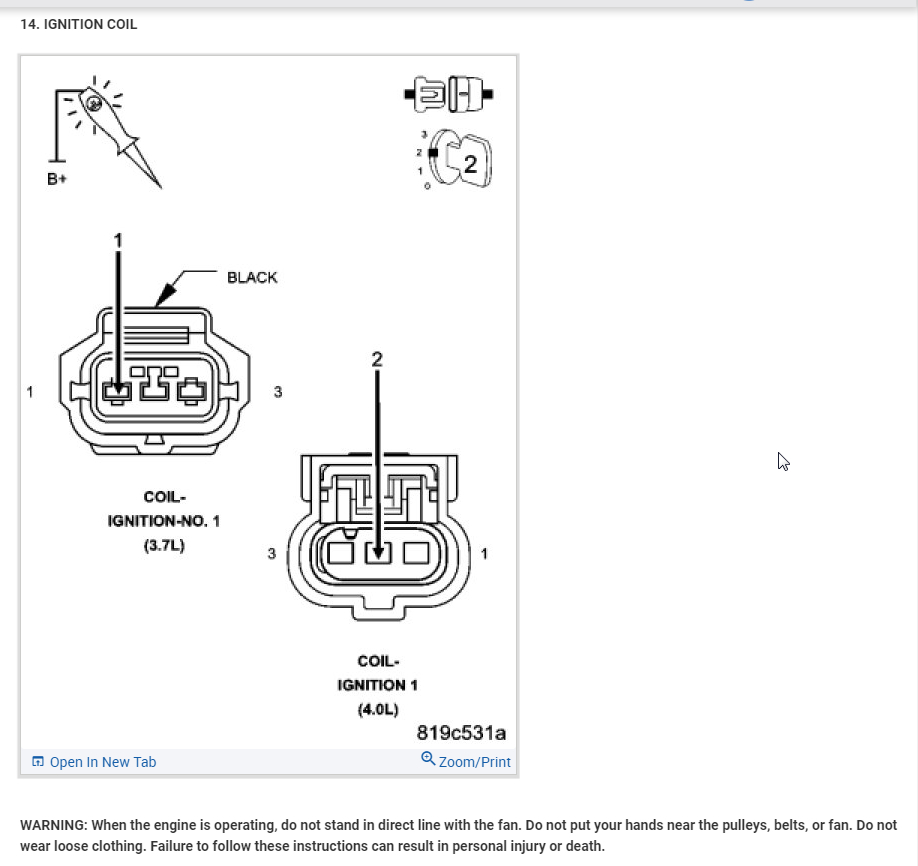 14. IGNITION COIL

B+

3
2
1
0
2

1

BLACK

1

3

COIL-
IGNITION-NO. 1
(3.7L)

2

3

1

COIL-
IGNITION 1
(4.0L)

819c531a

Open In New Tab

Zoom/Print

WARNING: When the engine is operating, do not stand in direct line with the fan. Do not put your hands near the pulleys, belts, or fan. Do not wear loose clothing. Failure to follow these instructions can result in personal injury or death.