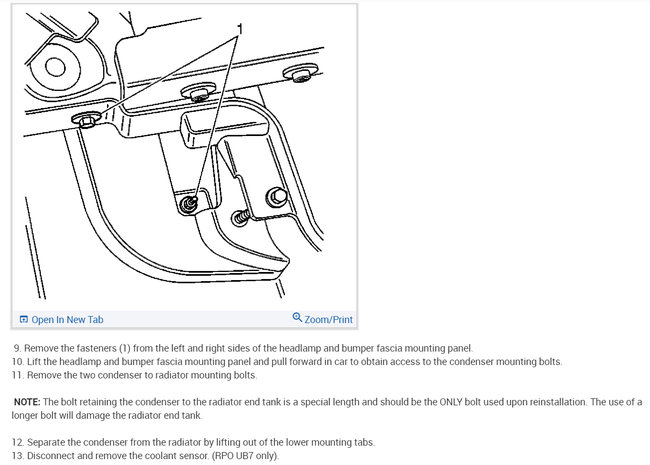 1

Open In New Tab

Zoom/Print

9. Remove the fasteners (1) from the left and right sides of the headlamp and bumper fascia mounting panel.
10. Lift the headlamp and bumper fascia mounting panel and pull forward in car to obtain access to the condenser mounting bolts.
11. Remove the two condenser to radiator mounting bolts.

NOTE: The bolt retaining the condenser to the radiator end tank is a special length and should be the ONLY bolt used upon reinstallation. The use of a longer bolt will damage the radiator end tank.

12. Separate the condenser from the radiator by lifting out of the lower mounting tabs.
13. Disconnect and remove the coolant sensor. (RPO UB7 only).