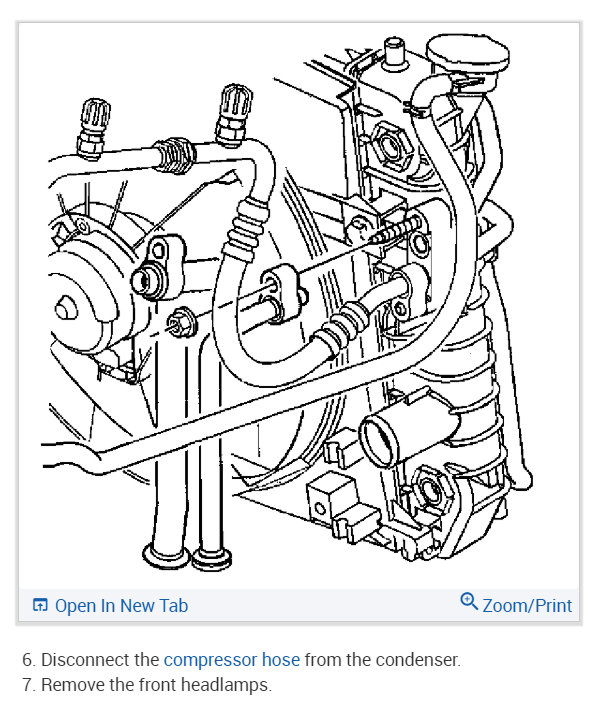 Open In New Tab

Zoom/Print

6. Disconnect the compressor hose from the condenser.
7. Remove the front headlamps.