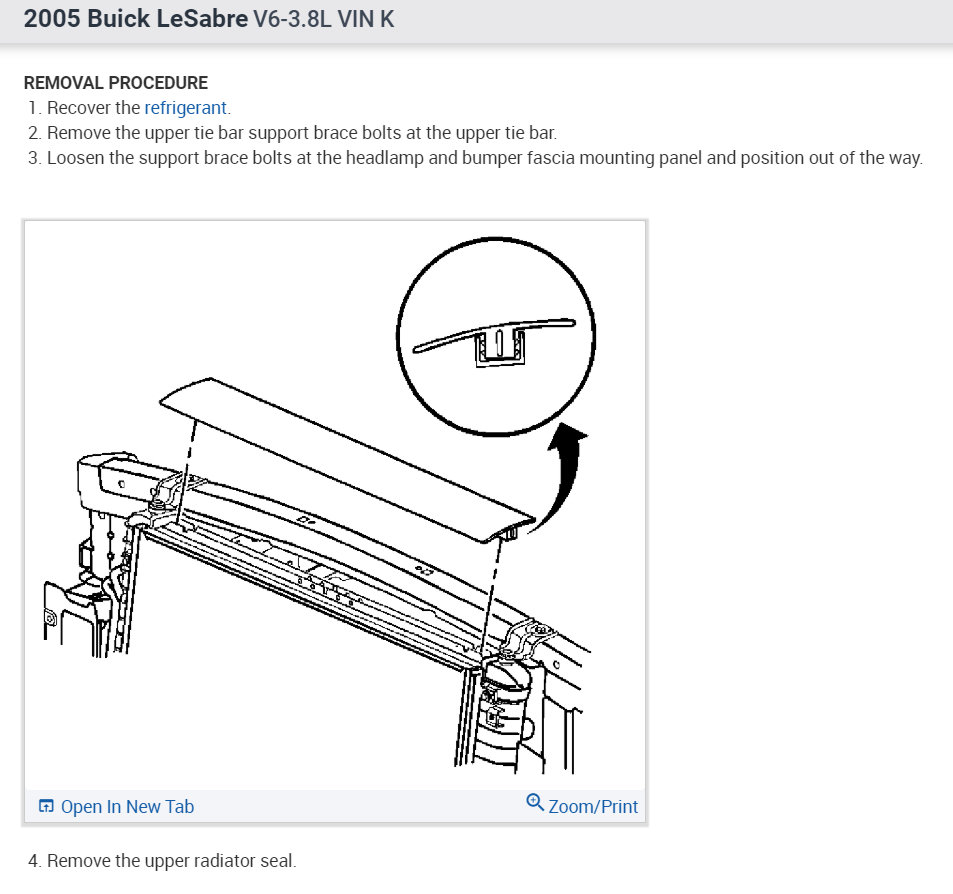 2005 Buick LeSabre V6-3.8L VIN K

REMOVAL PROCEDURE
1. Recover the refrigerant.
2. Remove the upper tie bar support brace bolts at the upper tie bar.
3. Loosen the support brace bolts at the headlamp and bumper fascia mounting panel and position out of the way.

Open In New Tab
Zoom/Print

4. Remove the upper radiator seal.