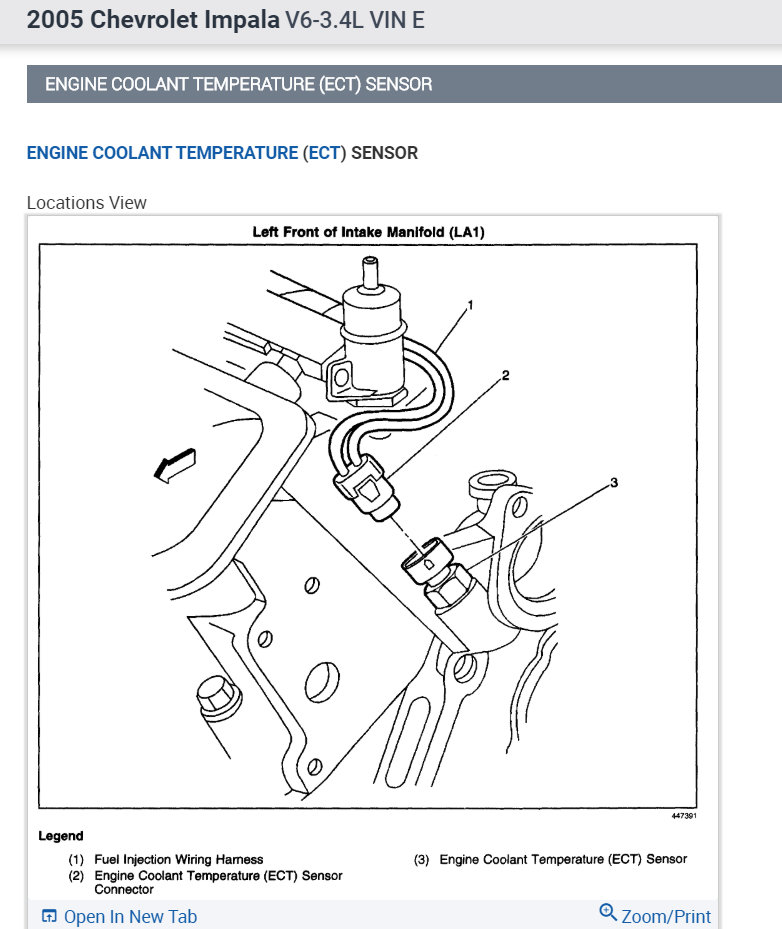 2005 Chevrolet Impala V6-3.4L VIN E

ENGINE COOLANT TEMPERATURE (ECT) SENSOR

ENGINE COOLANT TEMPERATURE (ECT) SENSOR

Locations View

Left Front of Intake Manifold (LA1)

1
2
3

447391

Legend

(1) Fuel Injection Wiring Harness
(2) Engine Coolant Temperature (ECT) Sensor Connector
(3) Engine Coolant Temperature (ECT) Sensor

Open In New Tab

Zoom/Print