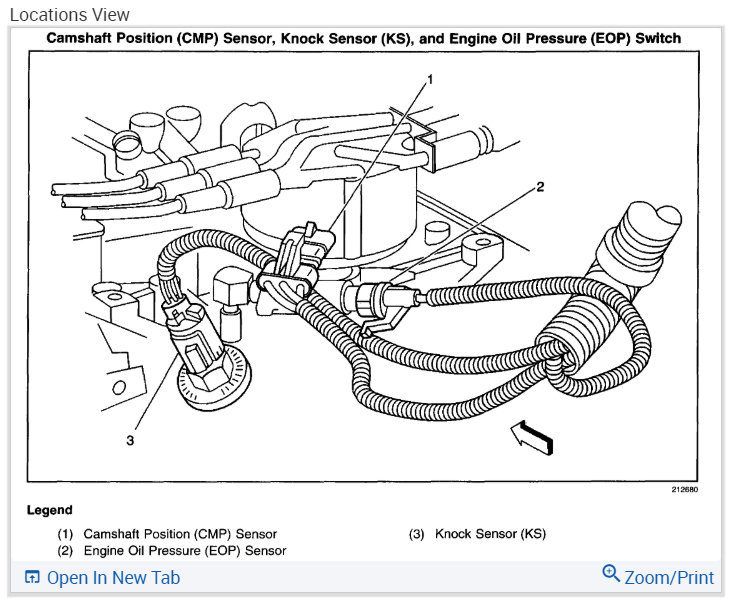 Locations View

Camshaft Position (CMP) Sensor, Knock Sensor (KS), and Engine Oil Pressure (EOP) Switch

1

2

3

212680

Legend

(1) Camshaft Position (CMP) Sensor
(2) Engine Oil Pressure (EOP) Sensor
(3) Knock Sensor (KS)

Open In New Tab

Zoom/Print