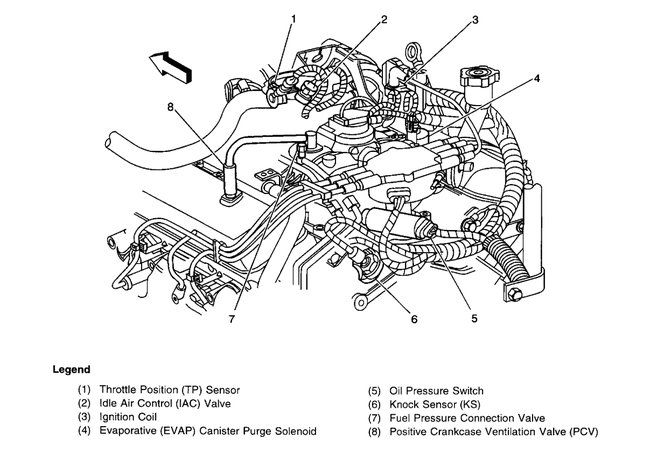 1
2
3
4
8
7
6
5

Legend

(1) Throttle Position (TP) Sensor
(2) Idle Air Control (IAC) Valve
(3) Ignition Coil
(4) Evaporative (EVAP) Canister Purge Solenoid

(5) Oil Pressure Switch
(6) Knock Sensor (KS)
(7) Fuel Pressure Connection Valve
(8) Positive Crankcase Ventilation Valve (PCV)