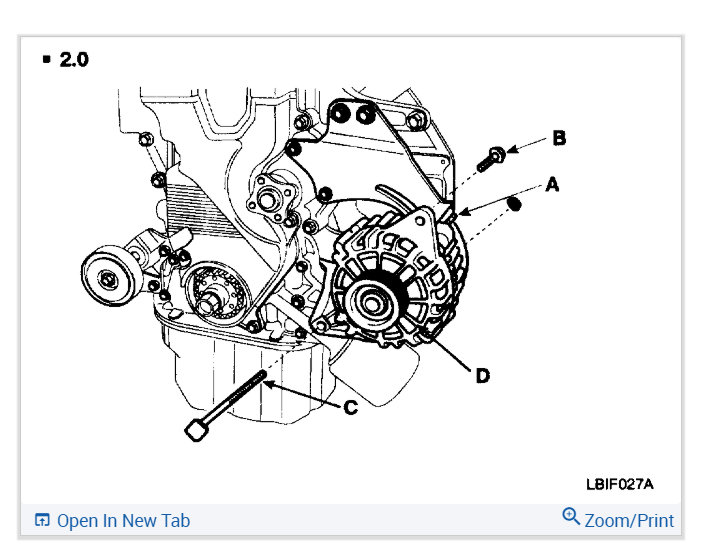 ▪ 2.0

B

A

D

C

LBIF027A

Open In New Tab

Zoom/Print