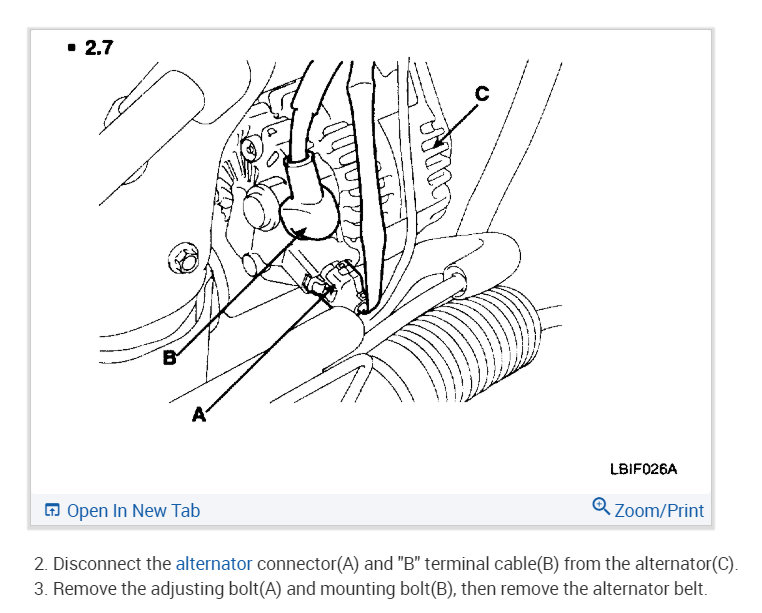 ▪ 2.7

C

B

A

LBIF026A

Open In New Tab

Zoom/Print

2. Disconnect the alternator connector(A) and "B" terminal cable(B) from the alternator(C).
3. Remove the adjusting bolt(A) and mounting bolt(B), then remove the alternator belt.