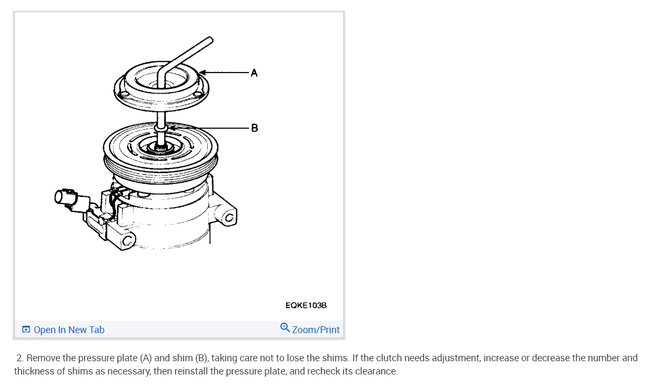 A

B

EQKE103B

Open In New Tab

Zoom/Print

2. Remove the pressure plate (A) and shim (B), taking care not to lose the shims. If the clutch needs adjustment, increase or decrease the number and thickness of shims as necessary, then reinstall the pressure plate, and recheck its clearance.