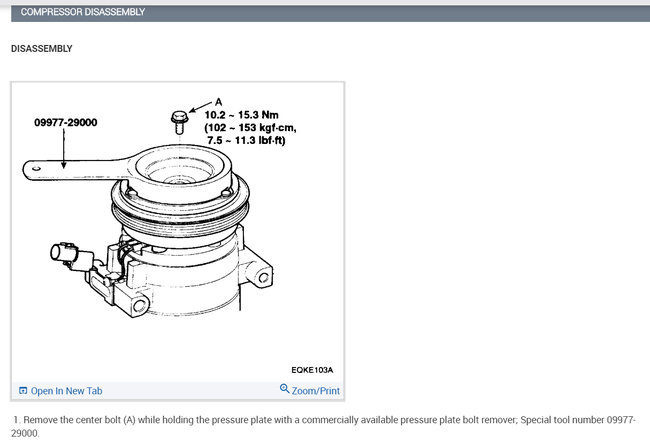 COMPRESSOR DISASSEMBLY

DISASSEMBLY

09977-29000

A
10.2 ~ 15.3 Nm
(102 ~ 153 kgf·cm,
7.5 ~ 11.3 lbf·ft)

EQKE103A

Open In New Tab

Zoom/Print

1. Remove the center bolt (A) while holding the pressure plate with a commercially available pressure plate bolt remover; Special tool number 09977-29000.