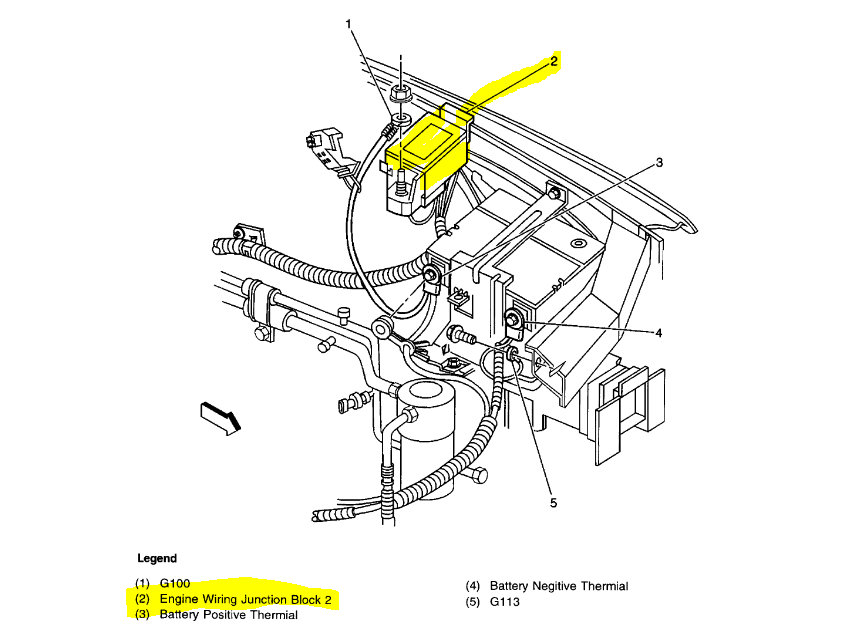 1

2

3

4

5

Legend

(1) G100
(2) Engine Wiring Junction Block 2
(3) Battery Positive Thermial

(4) Battery Negitive Thermial
(5) G113